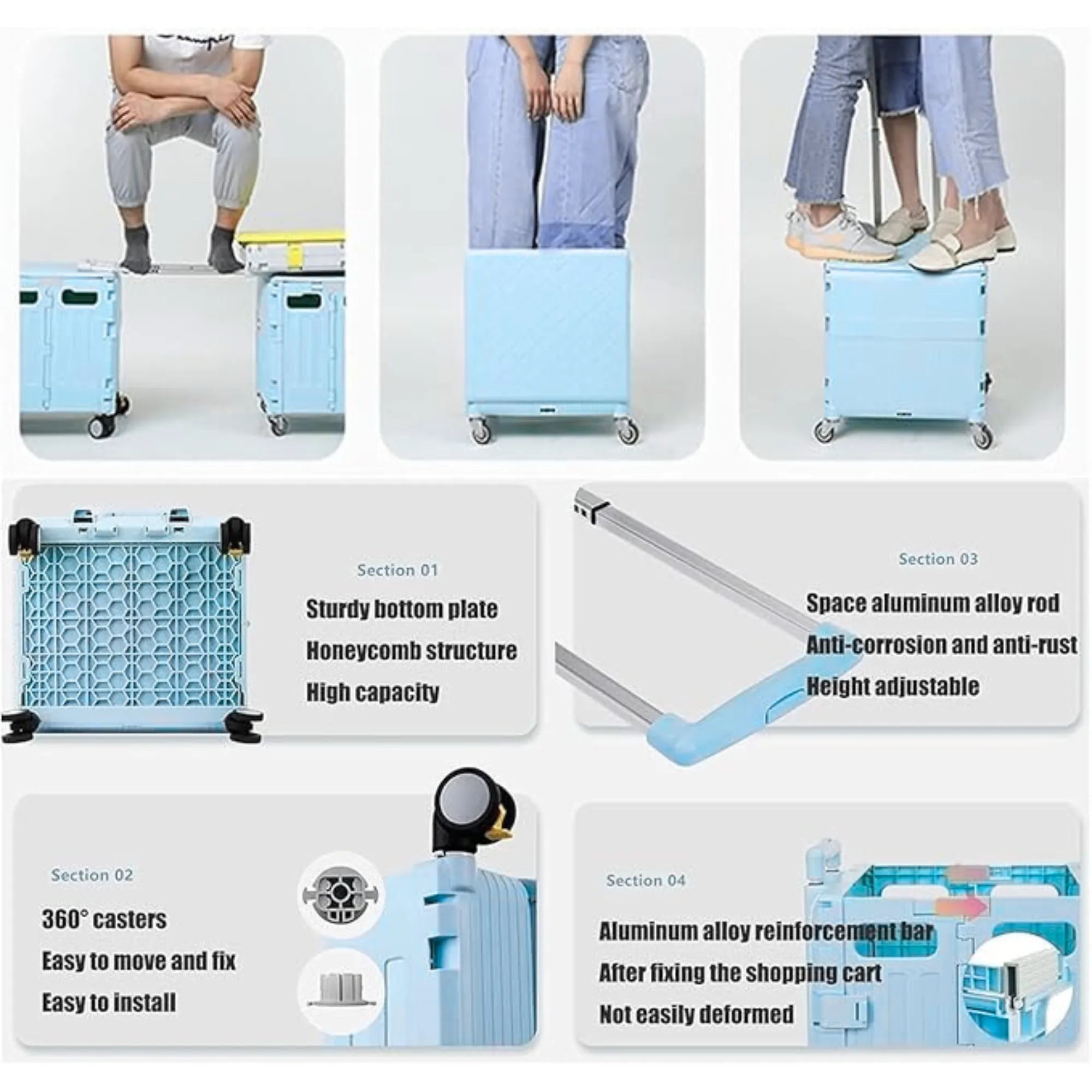 Section 01

Sturdy bottom plate

Honeycomb structure

High capacity

Section 03

Space aluminum alloy rod

Anti-corrosion and anti-rust

Height adjustable

Section 02

360° casters

Easy to move and fix

Easy to install

Section 04

Aluminum alloy reinforcement bar

After fixing the shopping cart

Not easily deformed