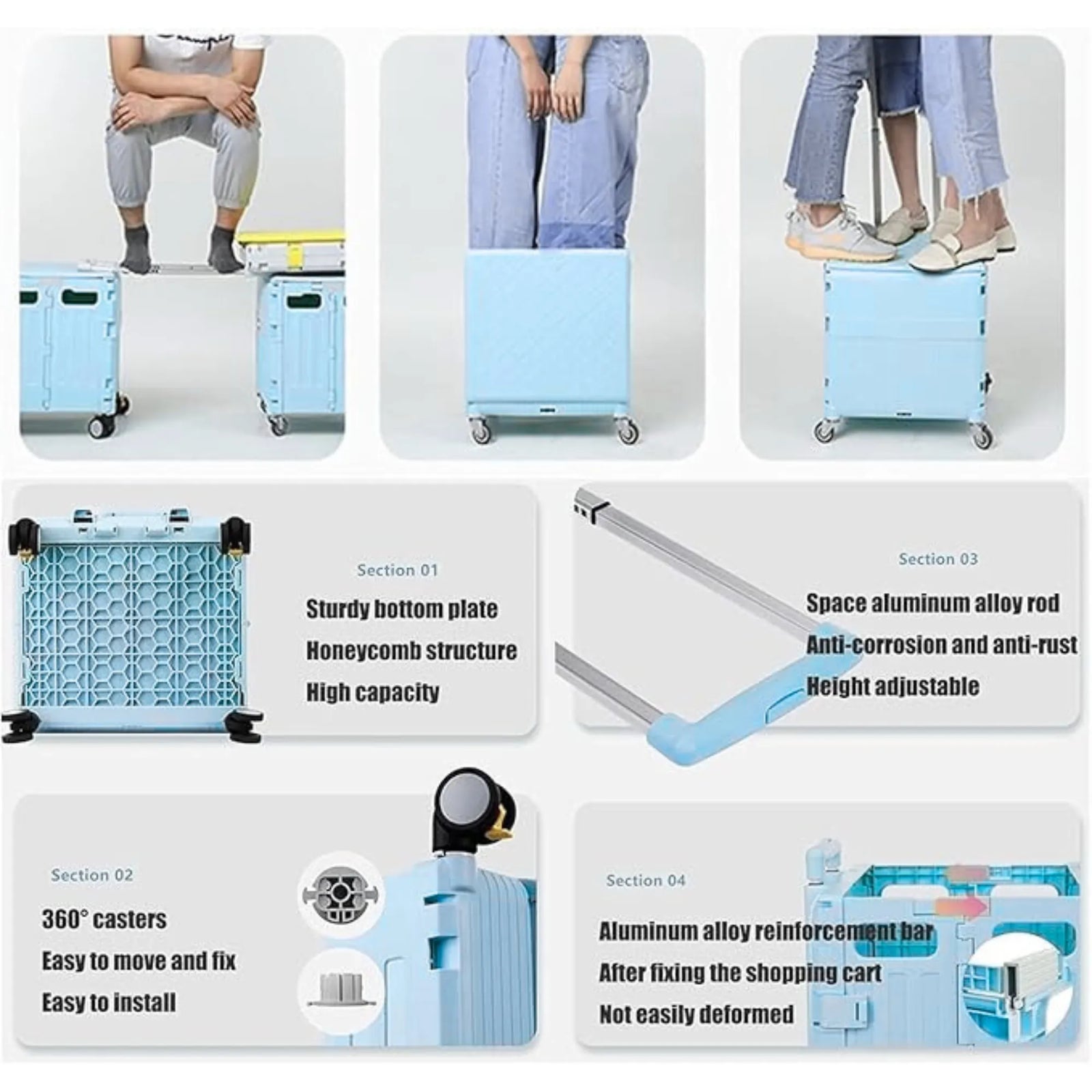 Section 01
Sturdy bottom plate
Honeycomb structure
High capacity

Section 03
Space aluminum alloy rod
Anti-corrosion and anti-rust
Height adjustable

Section 02
360° casters
Easy to move and fix
Easy to install

Section 04
Aluminum alloy reinforcement bar
After fixing the shopping cart
Not easily deformed