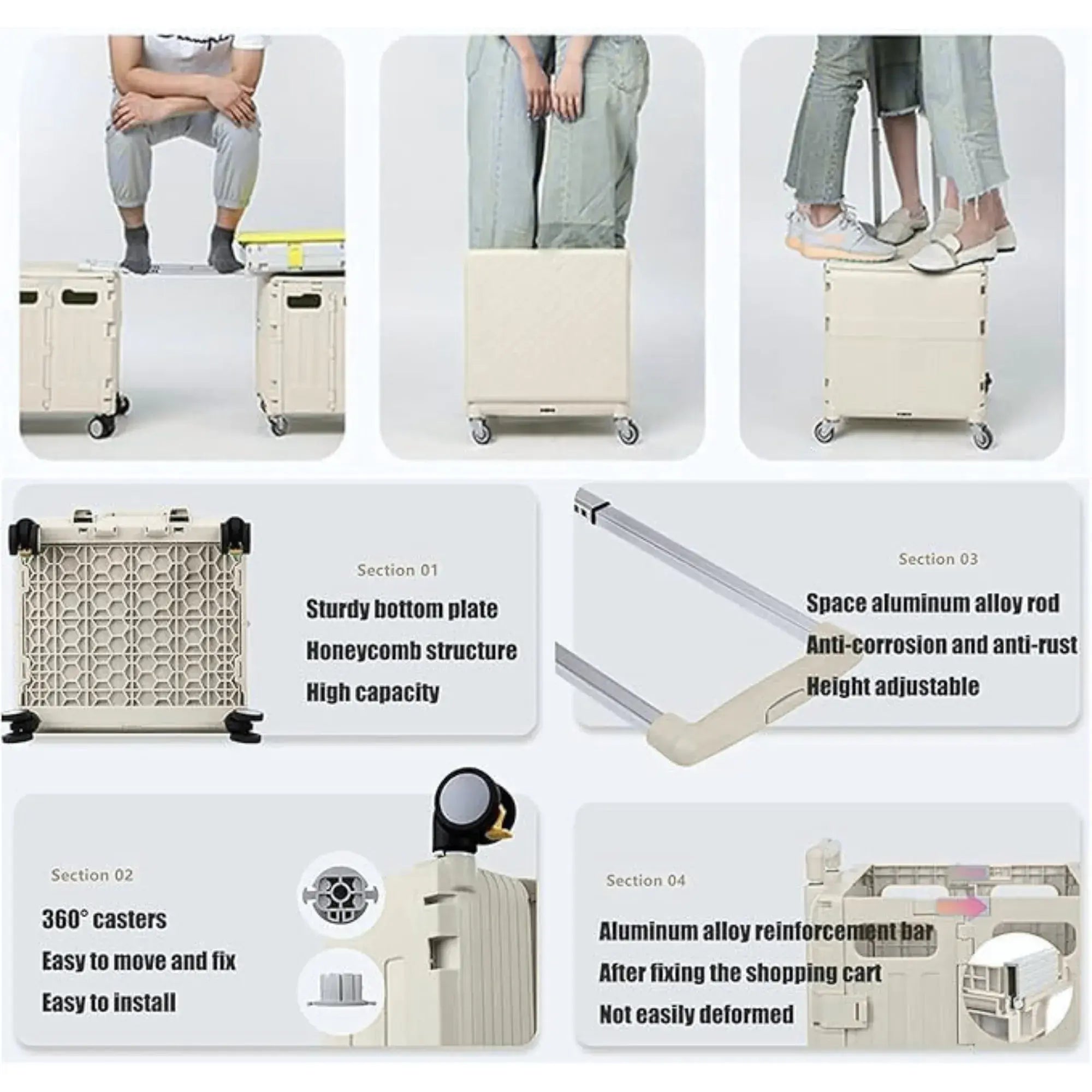 Section 01

Sturdy bottom plate

Honeycomb structure

High capacity

Section 03

Space aluminum alloy rod

Anti-corrosion and anti-rust

Height adjustable

Section 02

360° casters

Easy to move and fix

Easy to install

Section 04

Aluminum alloy reinforcement bar

After fixing the shopping cart

Not easily deformed