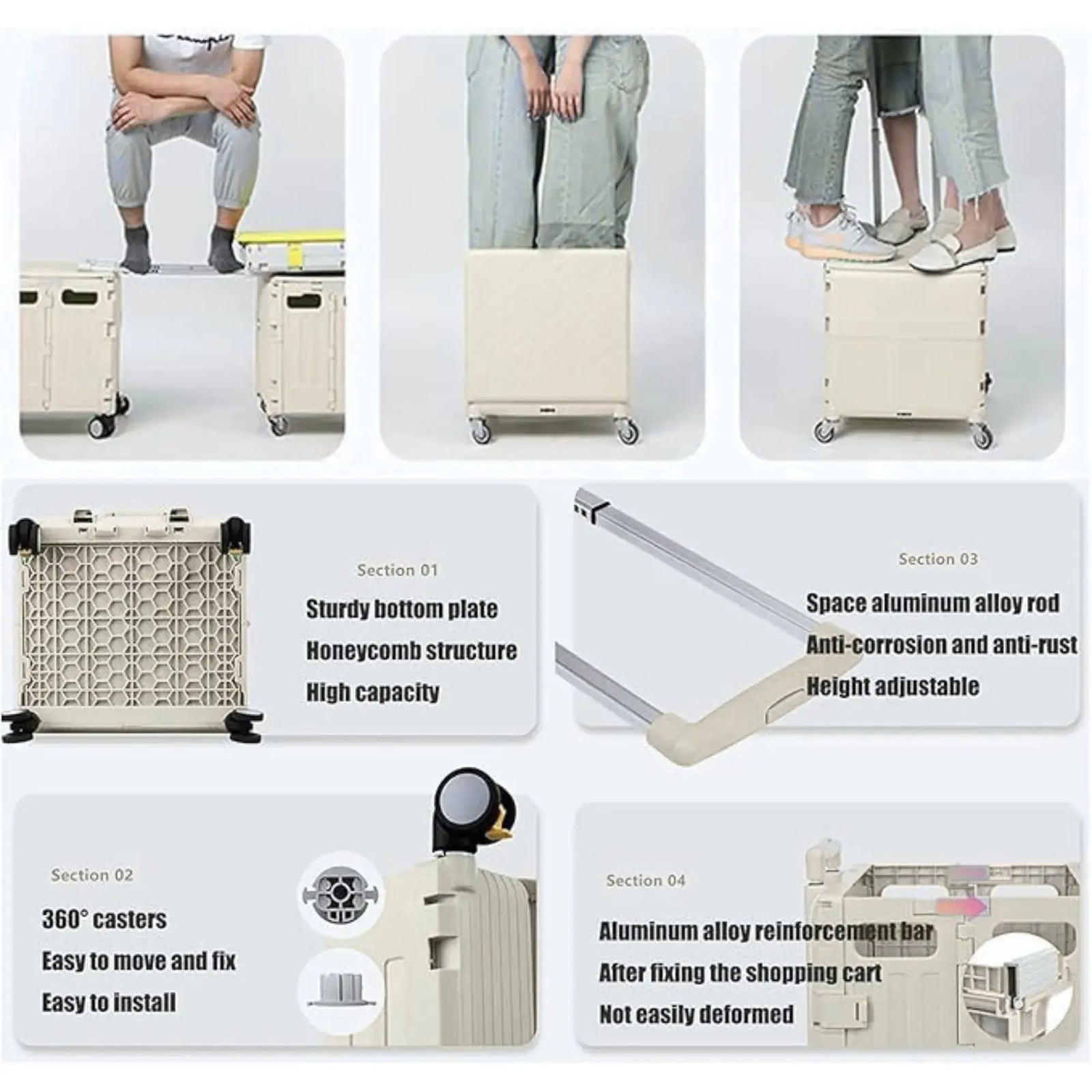 Section 01

Sturdy bottom plate

Honeycomb structure

High capacity

Section 03

Space aluminum alloy rod

Anti-corrosion and anti-rust

Height adjustable

Section 02

360° casters

Easy to move and fix

Easy to install

Section 04

Aluminum alloy reinforcement bar

After fixing the shopping cart

Not easily deformed